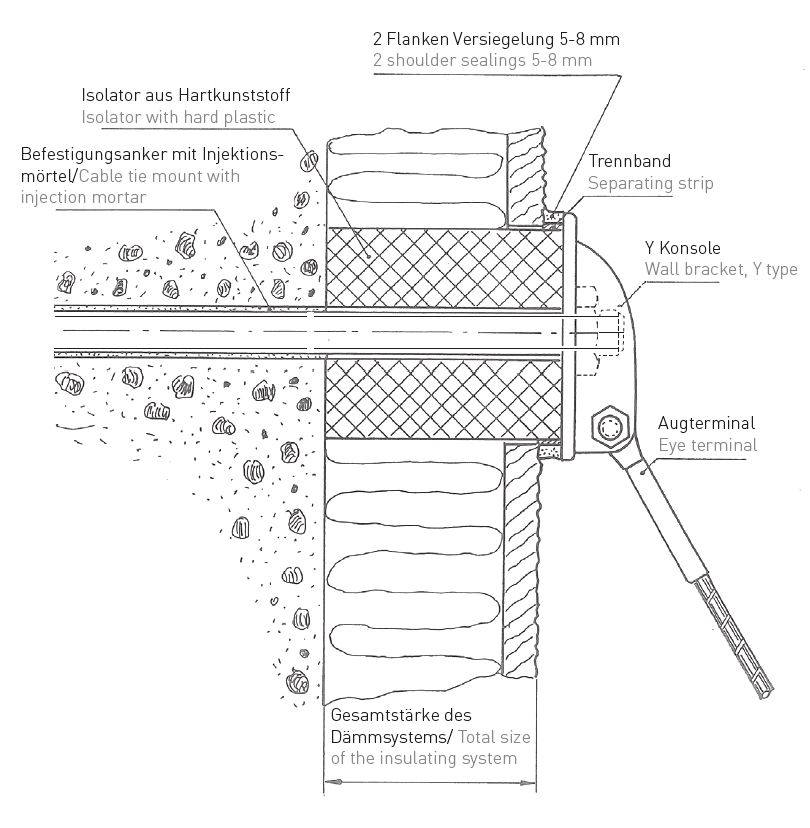 2 Flanken Versiegelung 5-8 mm
2 shoulder sealings 5-8 mm

Isolator aus Hartkunststoff
Isolator with hard plastic

Befestigungsanker mit Injektionsmörtel/Cable tie mount with injection mortar

Trennband
Separating strip

Y Konsole
Wall bracket, Y type

Augterminal
Eye terminal

Gesamtstärke des Dämmsystems/ Total size of the insulating system